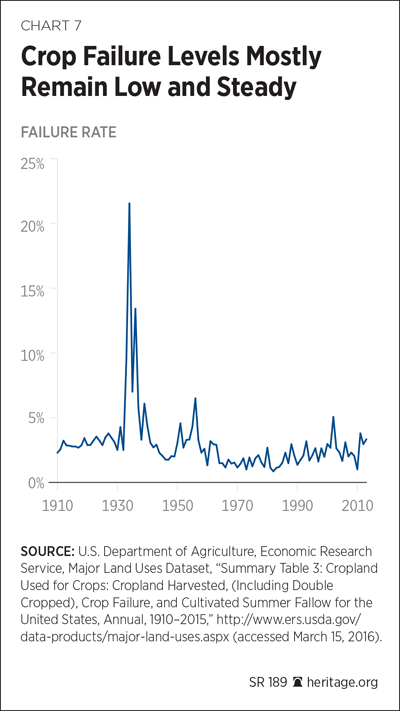 CHART 7

Crop Failure Levels Mostly Remain Low and Steady

FAILURE RATE

25%
20%
15%
10%
5%
0%

1910 1930 1950 1970 1990 2010

SOURCE: U.S. Department of Agriculture, Economic Research Service, Major Land Uses Dataset, "Summary Table 3: Cropland Used for Crops: Cropland Harvested, (Including Double Cropped), Crop Failure, and Cultivated Summer Fallow for the United States, Annual, 1910–2015," http://www.ers.usda.gov/data-products/major-land-uses.aspx (accessed March 15, 2016).

SR 189 heritage.org